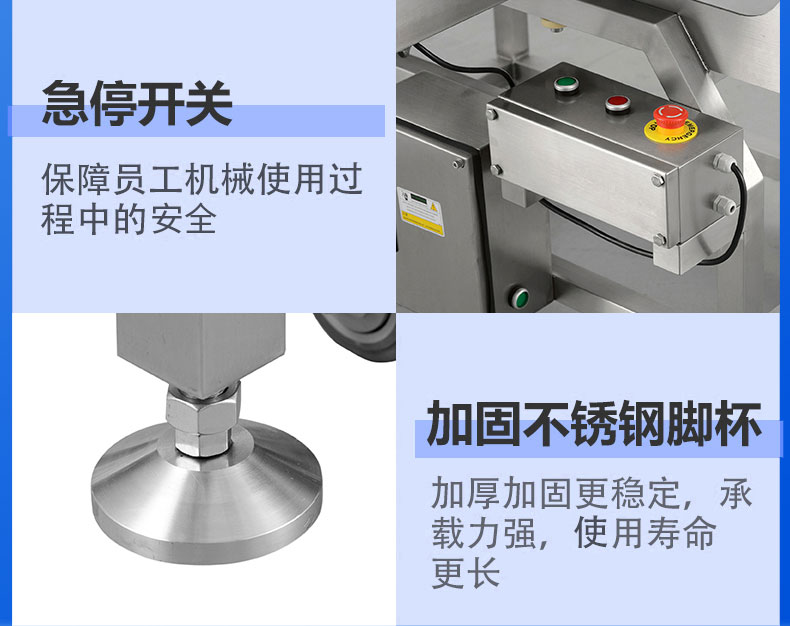 急停开关

保障员工机械使用过程中的安全

加固不锈钢脚杯

加厚加固更稳定，承载力强，使用寿命更长